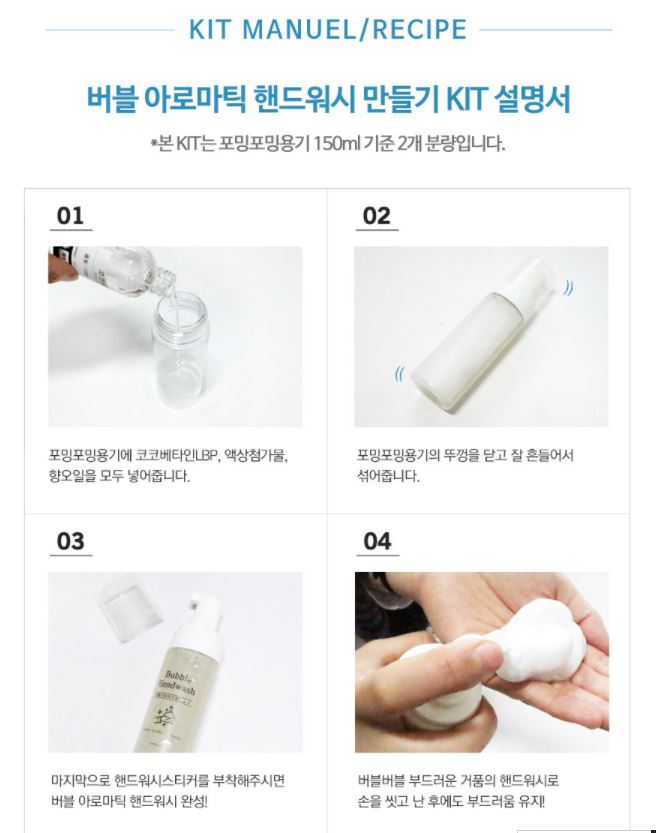 KIT MANUEL/RECIPE

버블 아로마틱 핸드워시 만들기 KIT 설명서

*본 KIT는 포밍포밍용기 150ml 기준 2개 분량입니다.

01

포밍포밍용기에 코코베타인LBP, 액상첨가물, 향오일을 모두 넣어줍니다.

02

포밍포밍용기의 뚜껑을 닫고 잘 흔들어서 섞어줍니다.

03

Bubble Handwash

마지막으로 핸드워시스티커를 부착해주시면 버블 아로마틱 핸드워시 완성!

04

버블버블 부드러운 거품의 핸드워시로 손을 씻고 난 후에도 부드러움 유지!